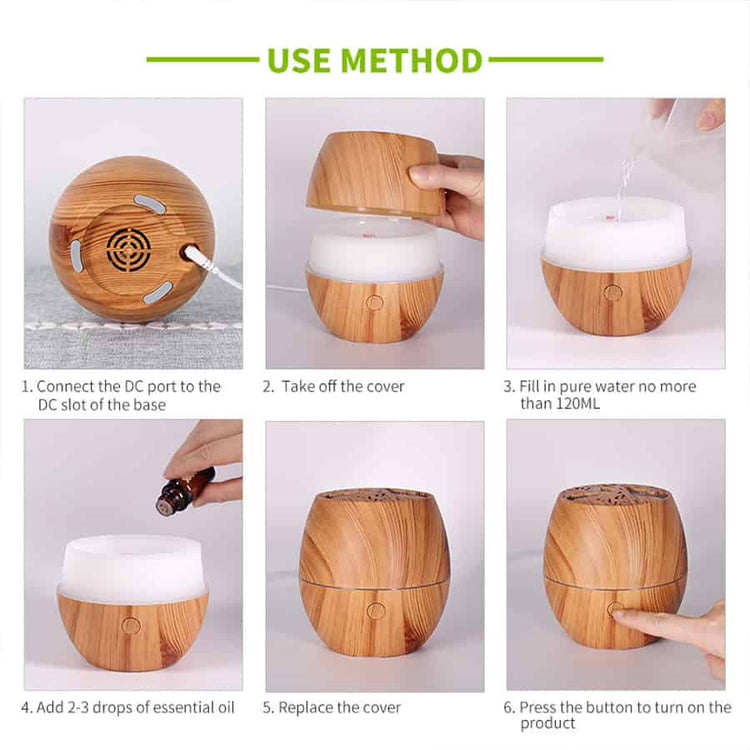 USE METHOD

1. Connect the DC port to the DC slot of the base

2. Take off the cover

3. Fill in pure water no more than 120ML

4. Add 2-3 drops of essential oil

5. Replace the cover

6. Press the button to turn on the product